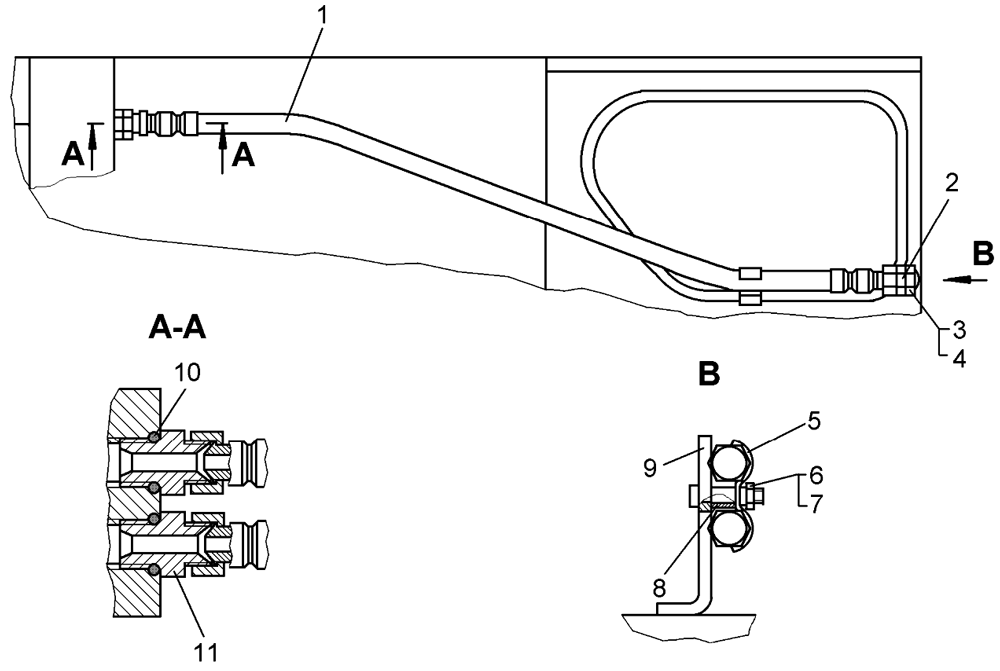 1
A
A
2
B
3
4
A-A
10
11
B
5
9
6
7
8